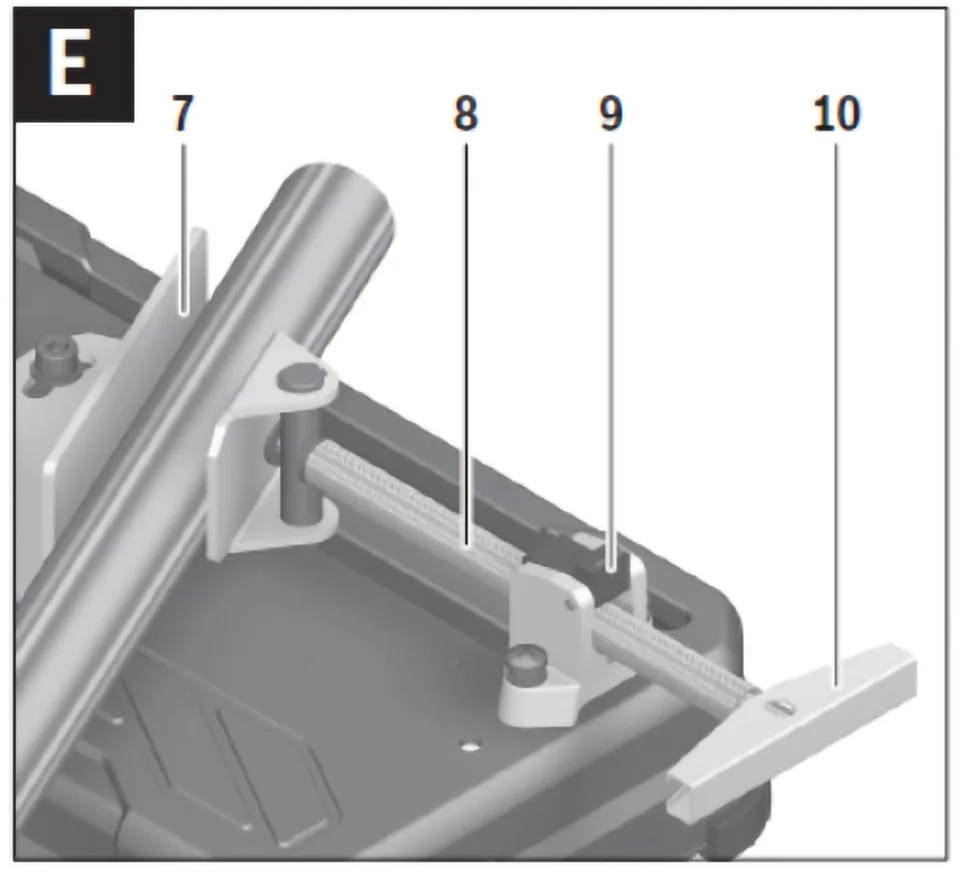 E
7
8
9
10