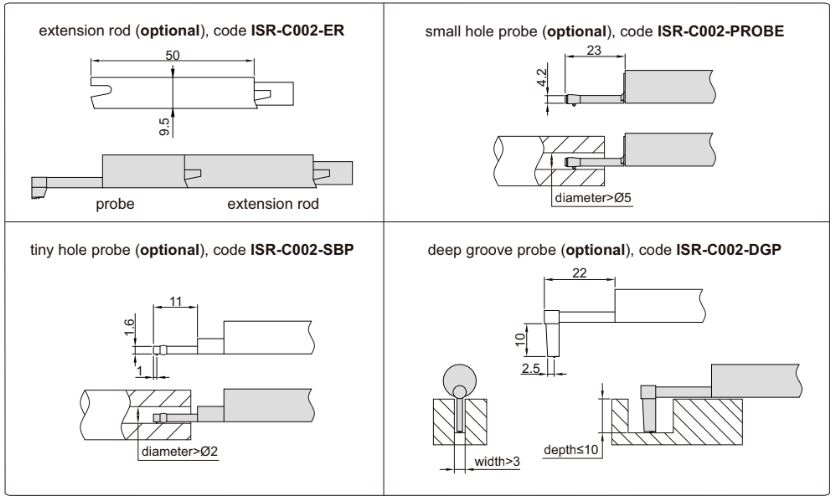 extension rod (**optional**), code **ISR-C002-ER**

50

9.5

probe

extension rod

small hole probe (**optional**), code **ISR-C002-PROBE**

23

4.2

diameter>Ø5

tiny hole probe (**optional**), code **ISR-C002-SBP**

11

1.6

1

diameter>Ø2

deep groove probe (**optional**), code **ISR-C002-DGP**

22

10

2.5

width>3

depth≤10