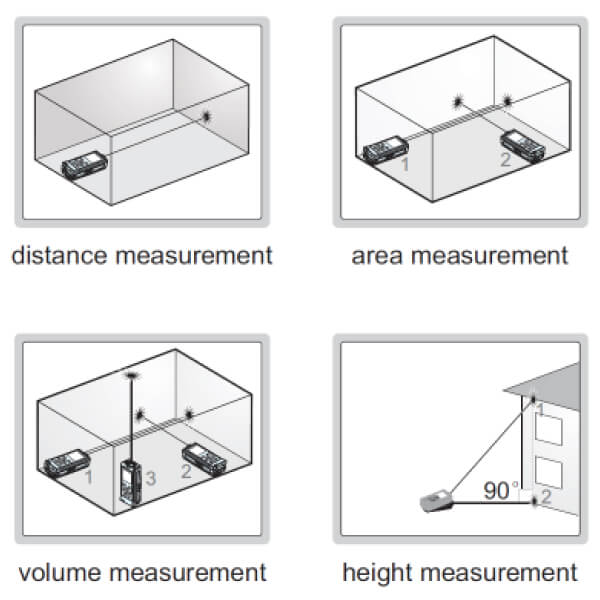 distance measurement

1
2

area measurement

1
3
2

volume measurement

1
90°
2

height measurement