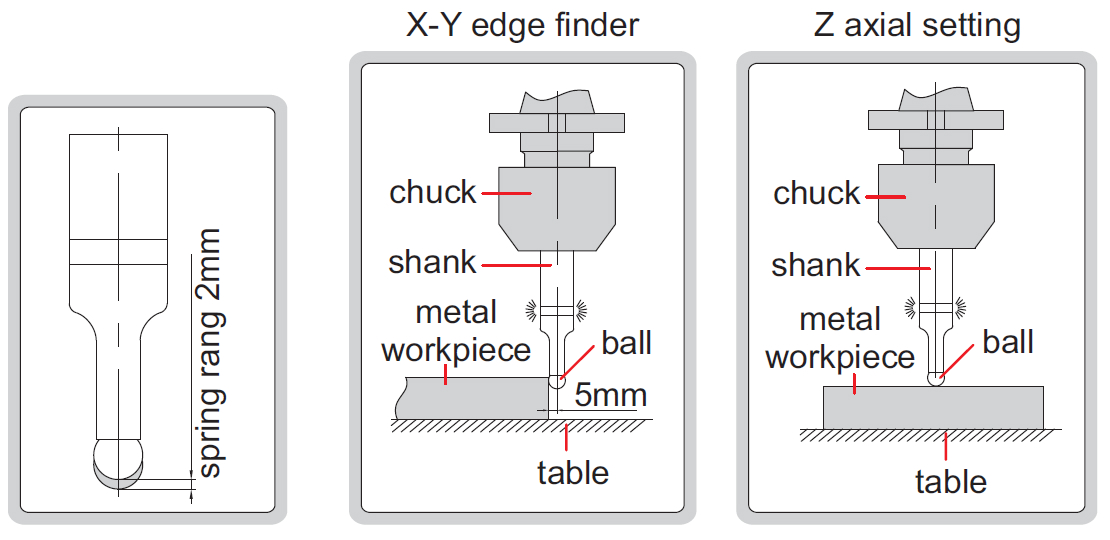 spring rang 2mm

X-Y edge finder

chuck

shank

metal workpiece

ball

5mm

table

Z axial setting

chuck

shank

metal workpiece

ball

table