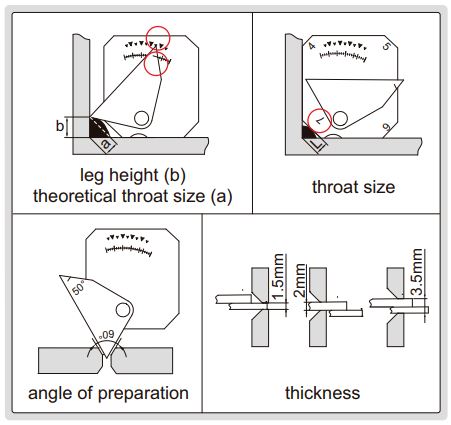 b

a

leg height (b)
theoretical throat size (a)

4

5

7

9

throat size

50°

60°

angle of preparation

1.5mm

2mm

3.5mm

thickness