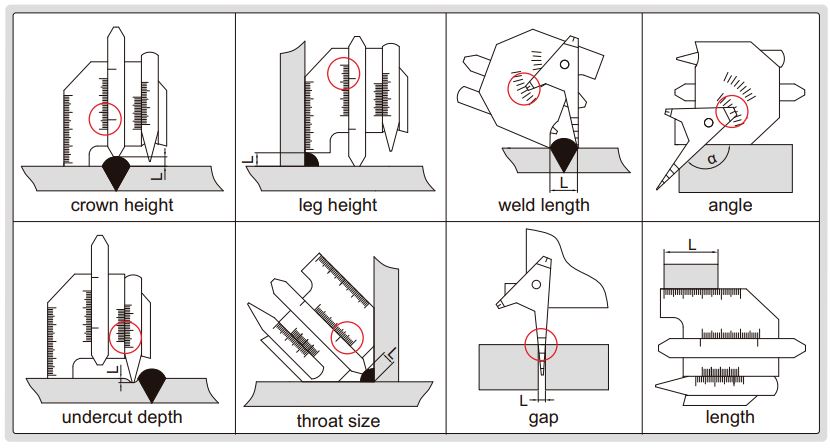 L
crown height

L
leg height

L
weld length

α
angle

L
undercut depth

L
throat size

L
gap

L
length