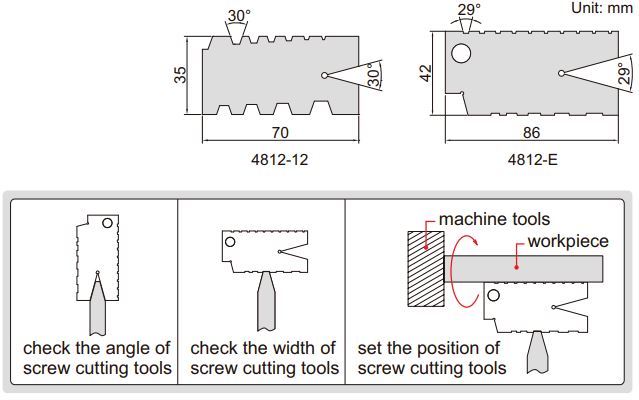 Unit: mm

30°
35
30°
70
4812-12

29°
42
29°
86
4812-E

check the angle of screw cutting tools

check the width of screw cutting tools

machine tools
workpiece
set the position of screw cutting tools