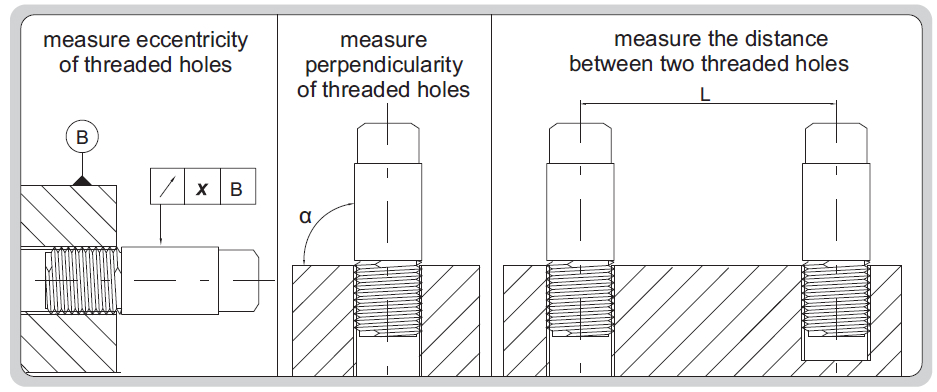 measure eccentricity of threaded holes

B

/ | x | B

measure perpendicularity of threaded holes

α

measure the distance between two threaded holes

L