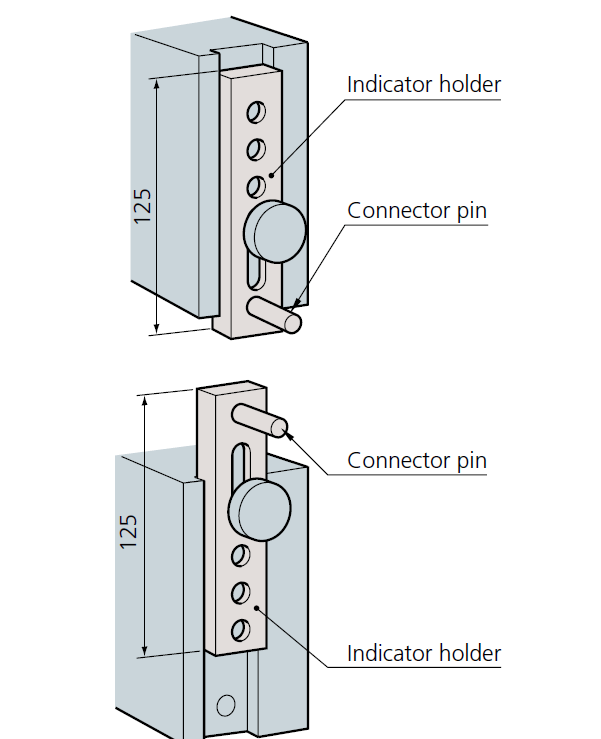 125

Indicator holder

Connector pin

125

Connector pin

Indicator holder