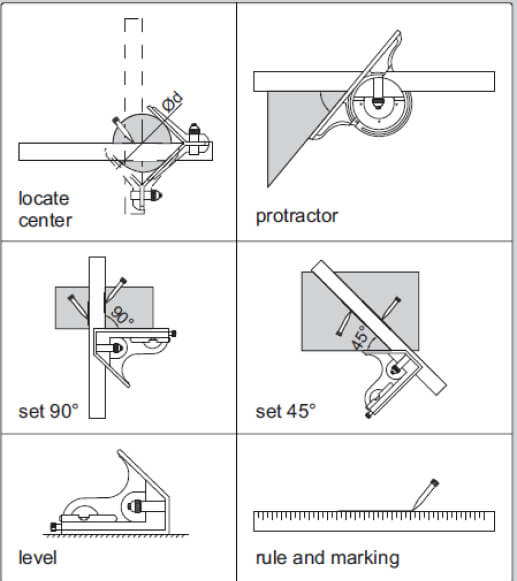 Ød

locate center

protractor

90°

set 90°

45°

set 45°

level

rule and marking