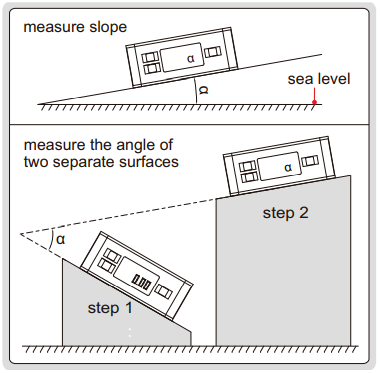 measure slope

α

α

sea level

measure the angle of two separate surfaces

α

step 2

α

0.00

step 1