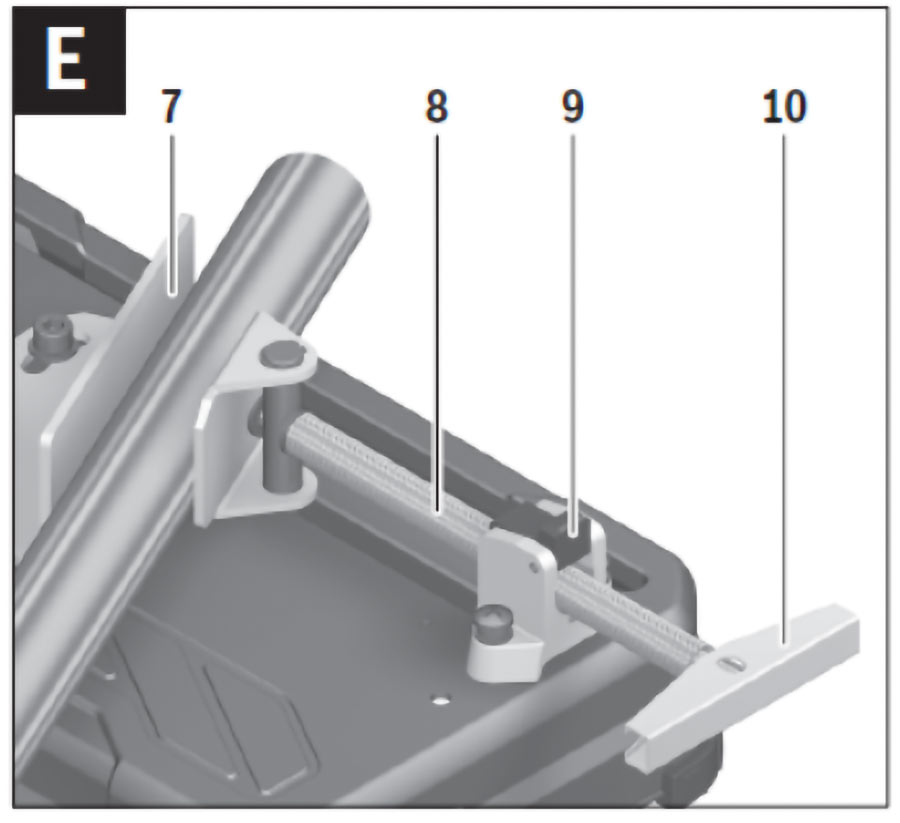 E
7
8
9
10