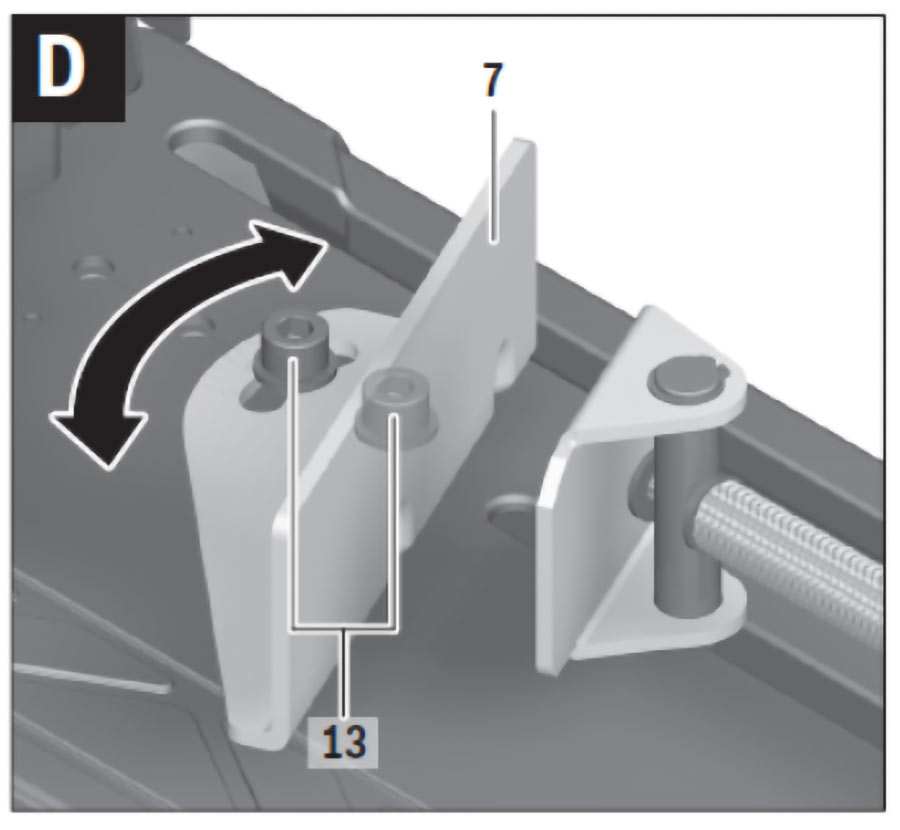 D
7
13