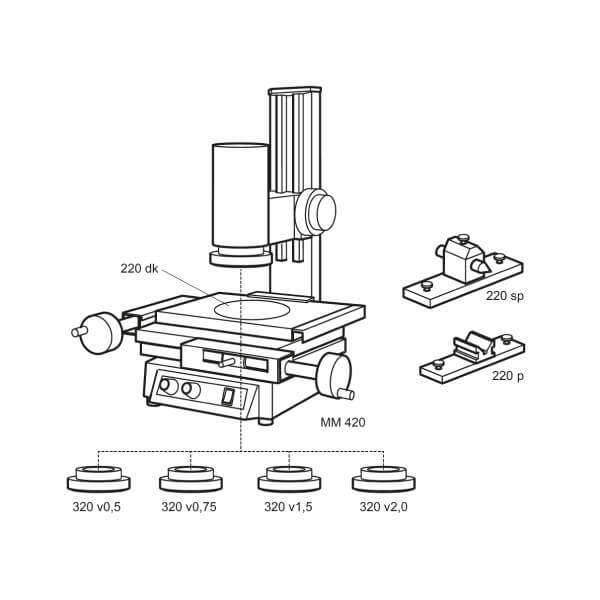 220 dk

220 sp

220 p

MM 420

320 v0,5

320 v0,75

320 v1,5

320 v2,0