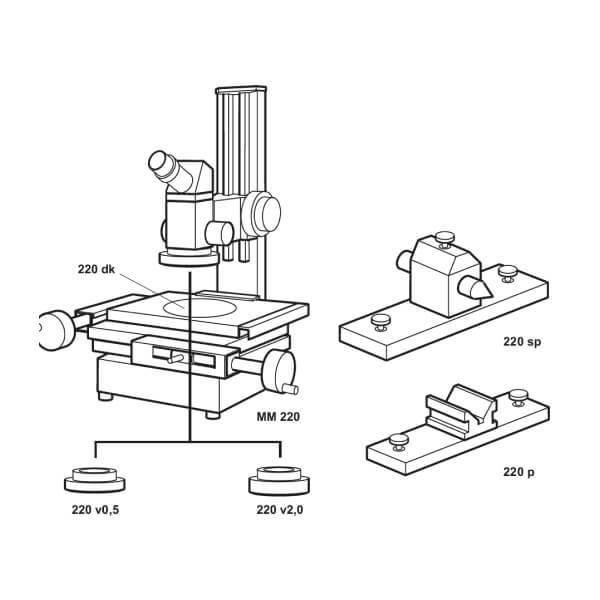 220 dk

220 sp

MM 220

220 p

220 v0,5

220 v2,0