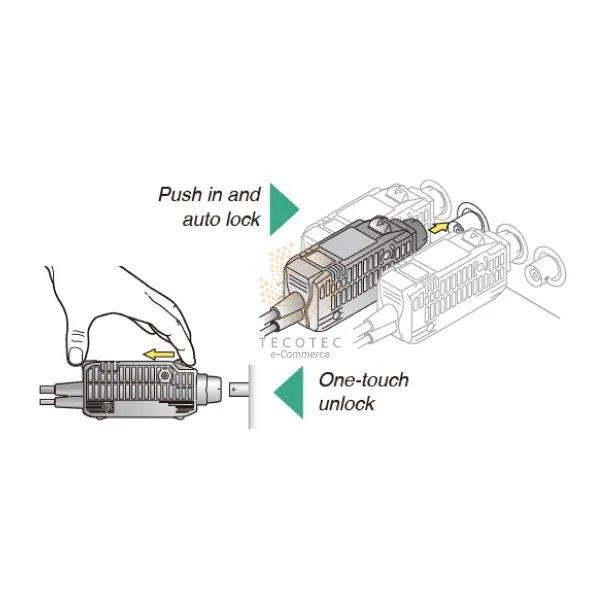 Push in and auto lock

TECOTEC
e-Commerce

One-touch unlock