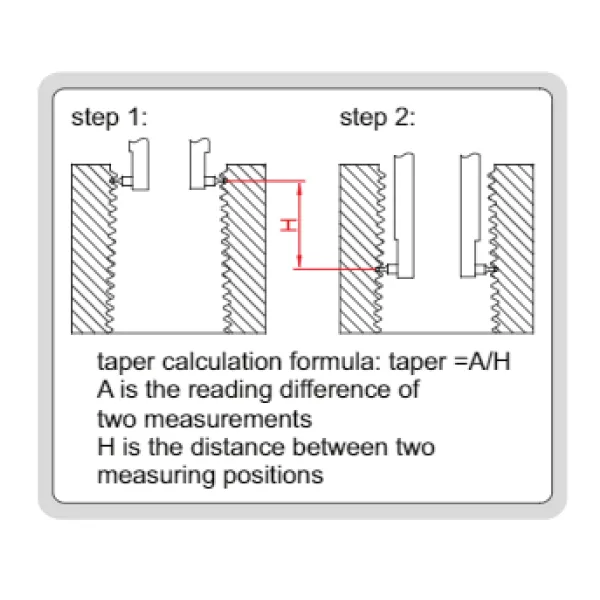 step 1:

step 2:

H

taper calculation formula: taper =A/H
A is the reading difference of two measurements
H is the distance between two measuring positions