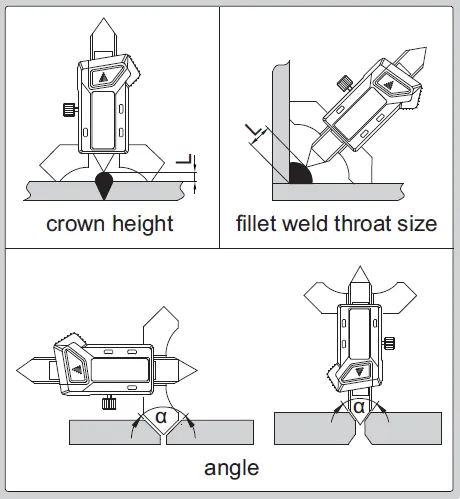 L
crown height

L
fillet weld throat size

α
α
angle