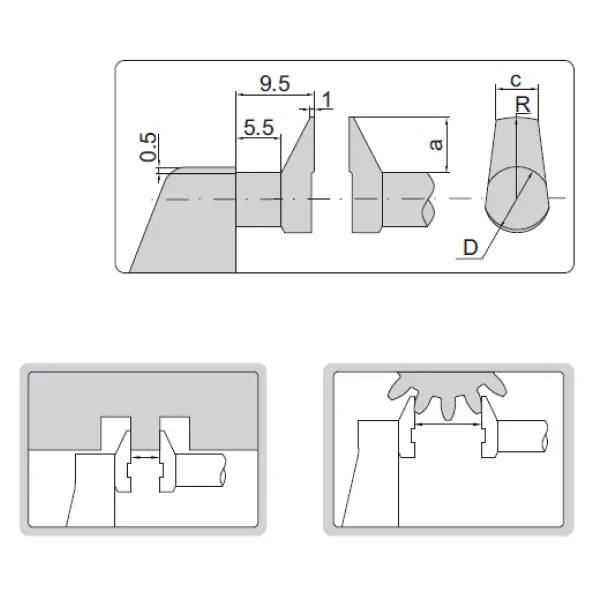 9.5
1
5.5
0.5
a
c
R
D