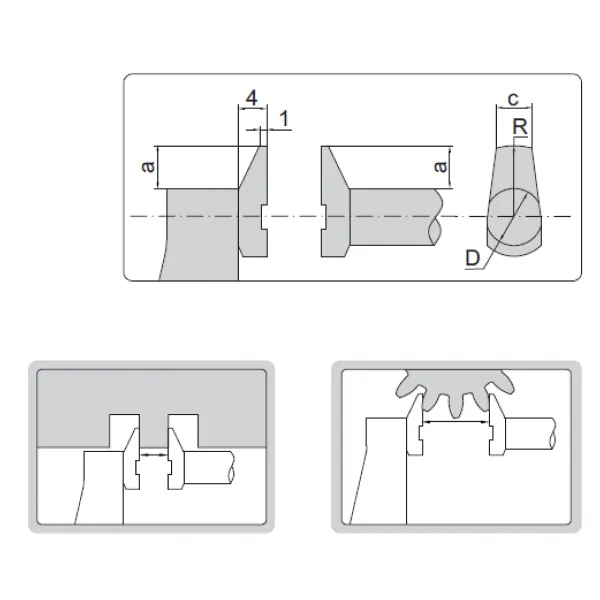 4
1
a
a
c
R
D