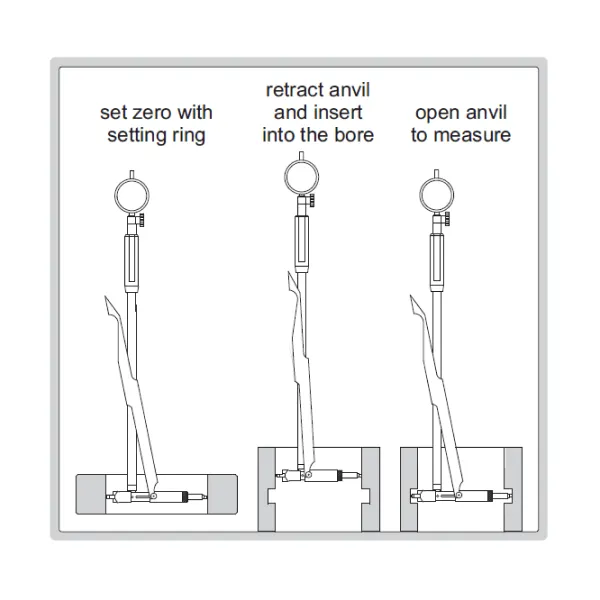 set zero with setting ring

retract anvil and insert into the bore

open anvil to measure